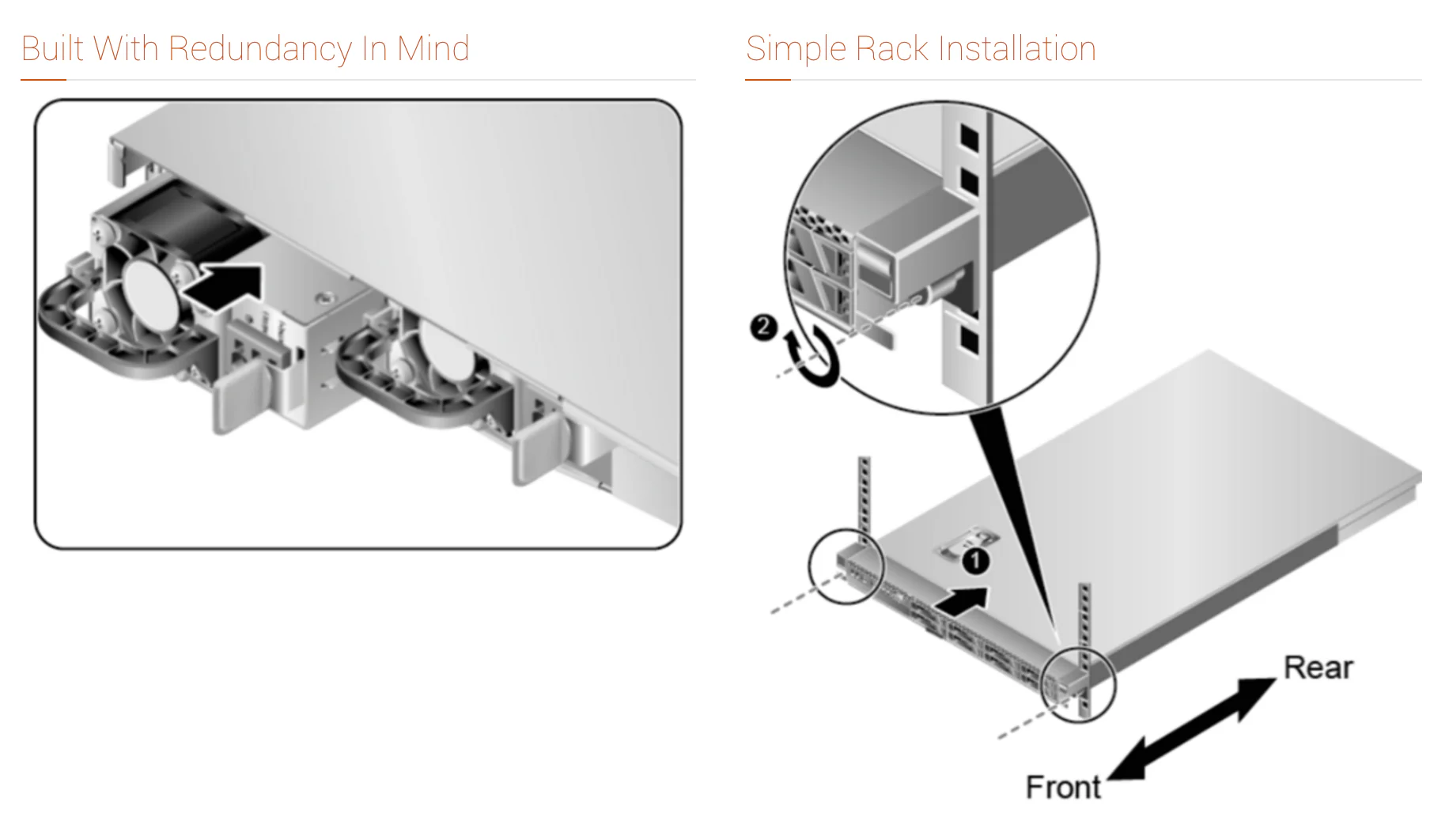 Built With Redundancy In Mind

Simple Rack Installation

2

1

Rear

Front